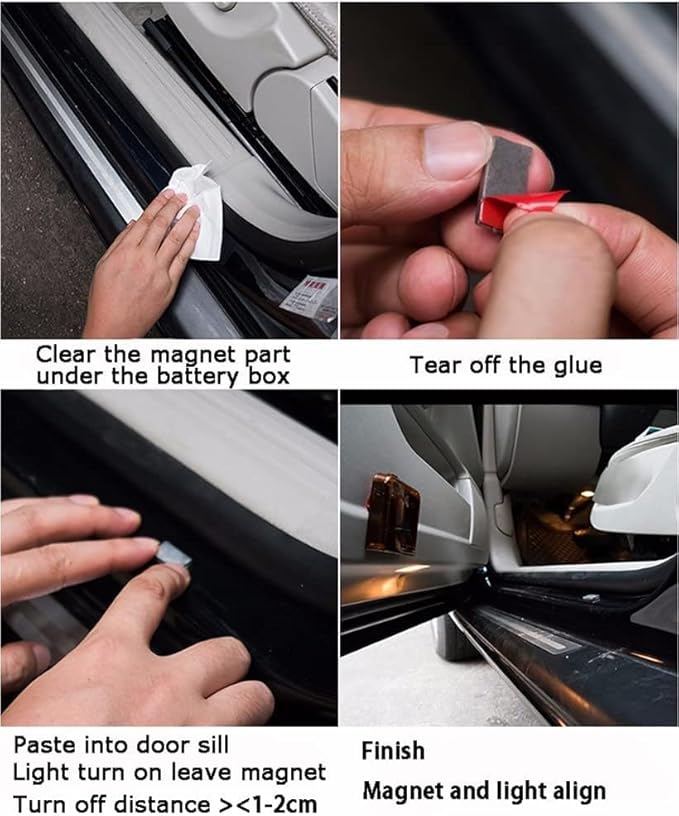 Clear the magnet part under the battery box

Tear off the glue

Paste into door sill
Light turn on leave magnet
Turn off distance ><1-2cm

Finish
Magnet and light align