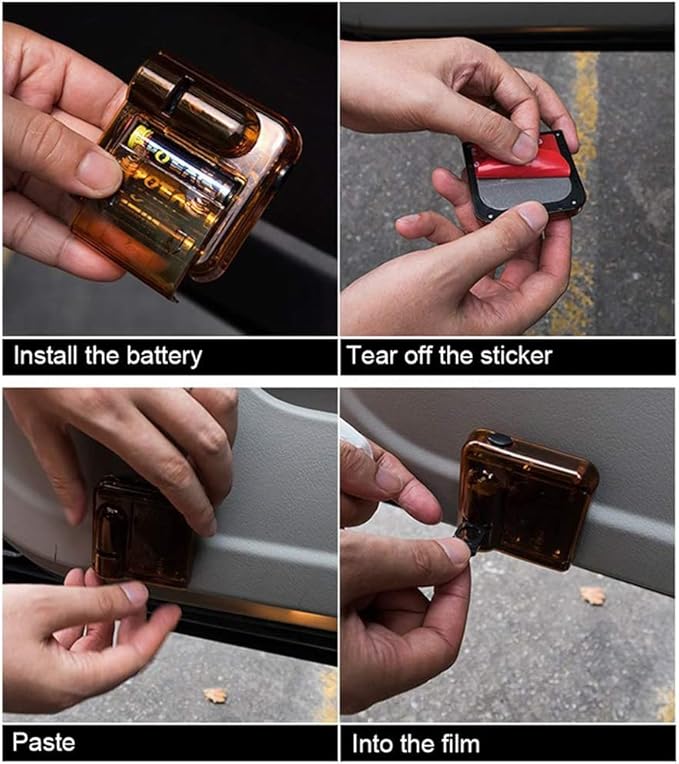 Install the battery

Tear off the sticker

Paste

Into the film