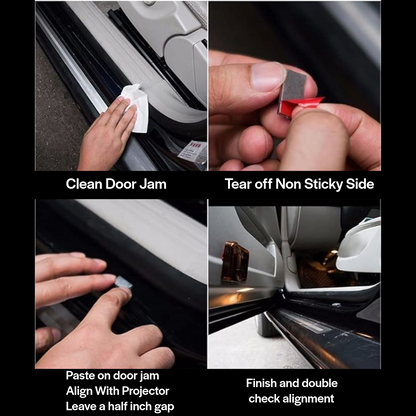 Clean Door Jam

Tear off Non Sticky Side

Paste on door jam
Align With Projector
Leave a half inch gap

Finish and double check alignment