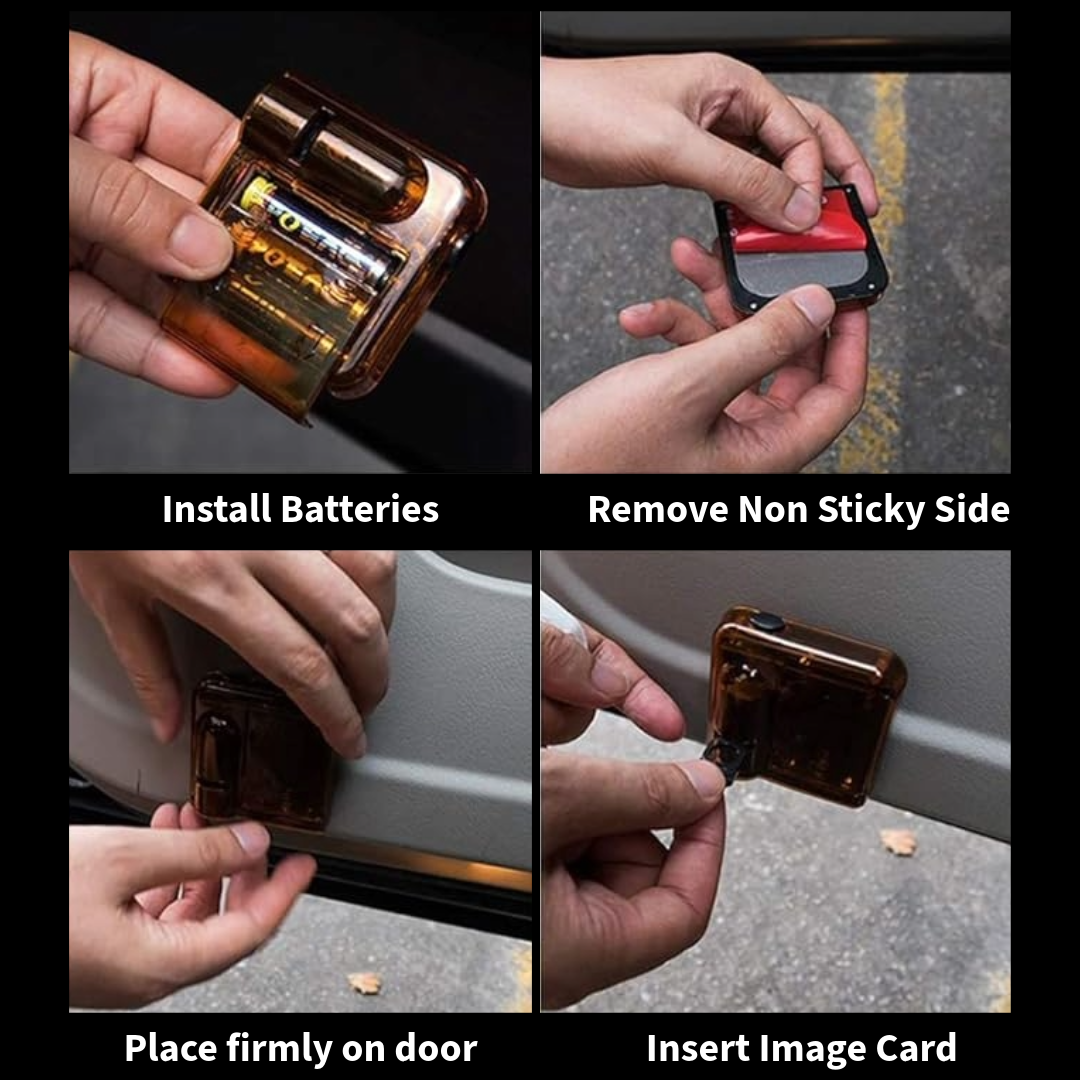 Install Batteries

Remove Non Sticky Side

Place firmly on door

Insert Image Card